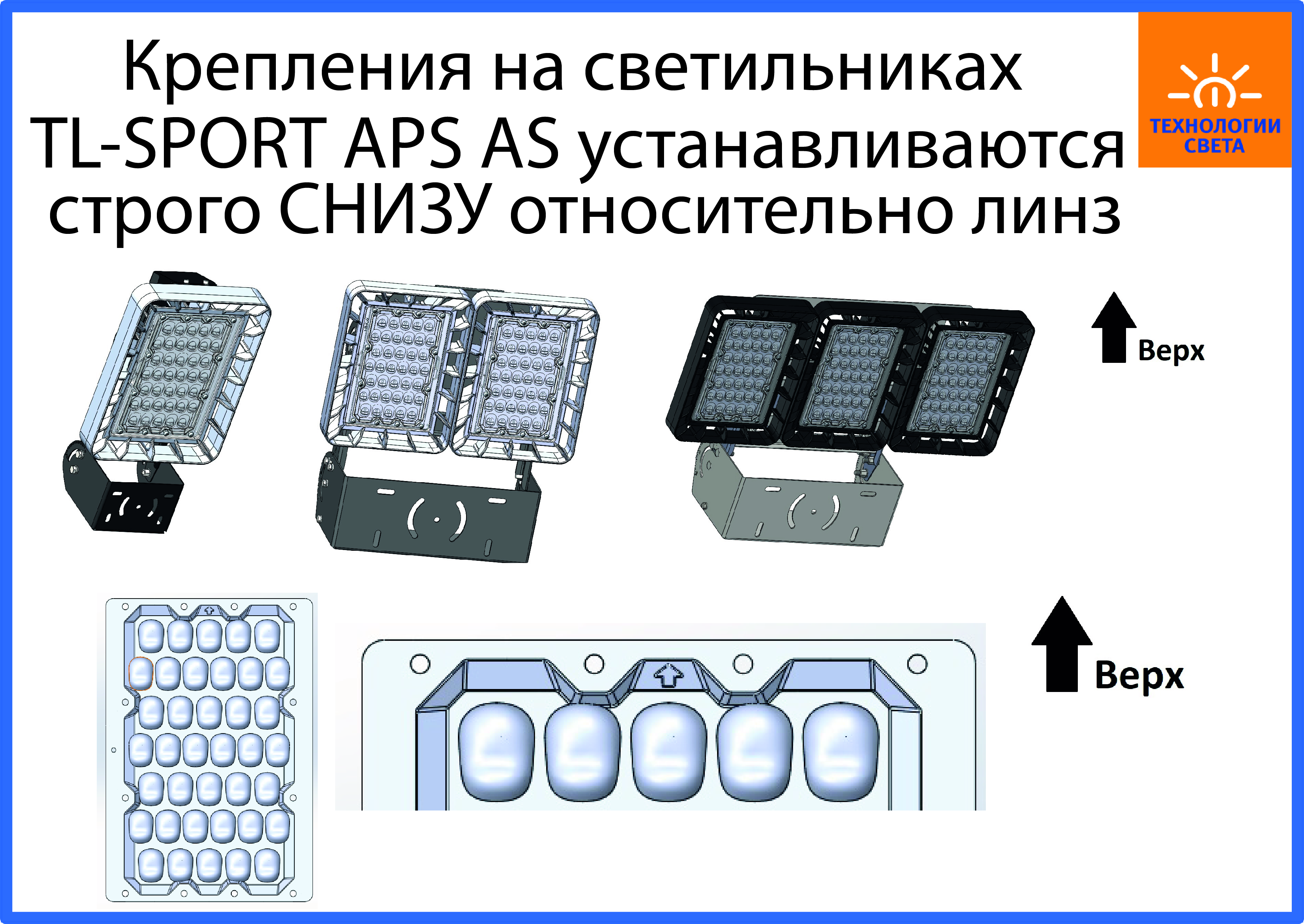 Крепления на светильниках TL-SPORT APS AS устанавливаются строго СНИЗУ относительно линз

ТЕХНОЛОГИИ СВЕТА

Верх

Верх